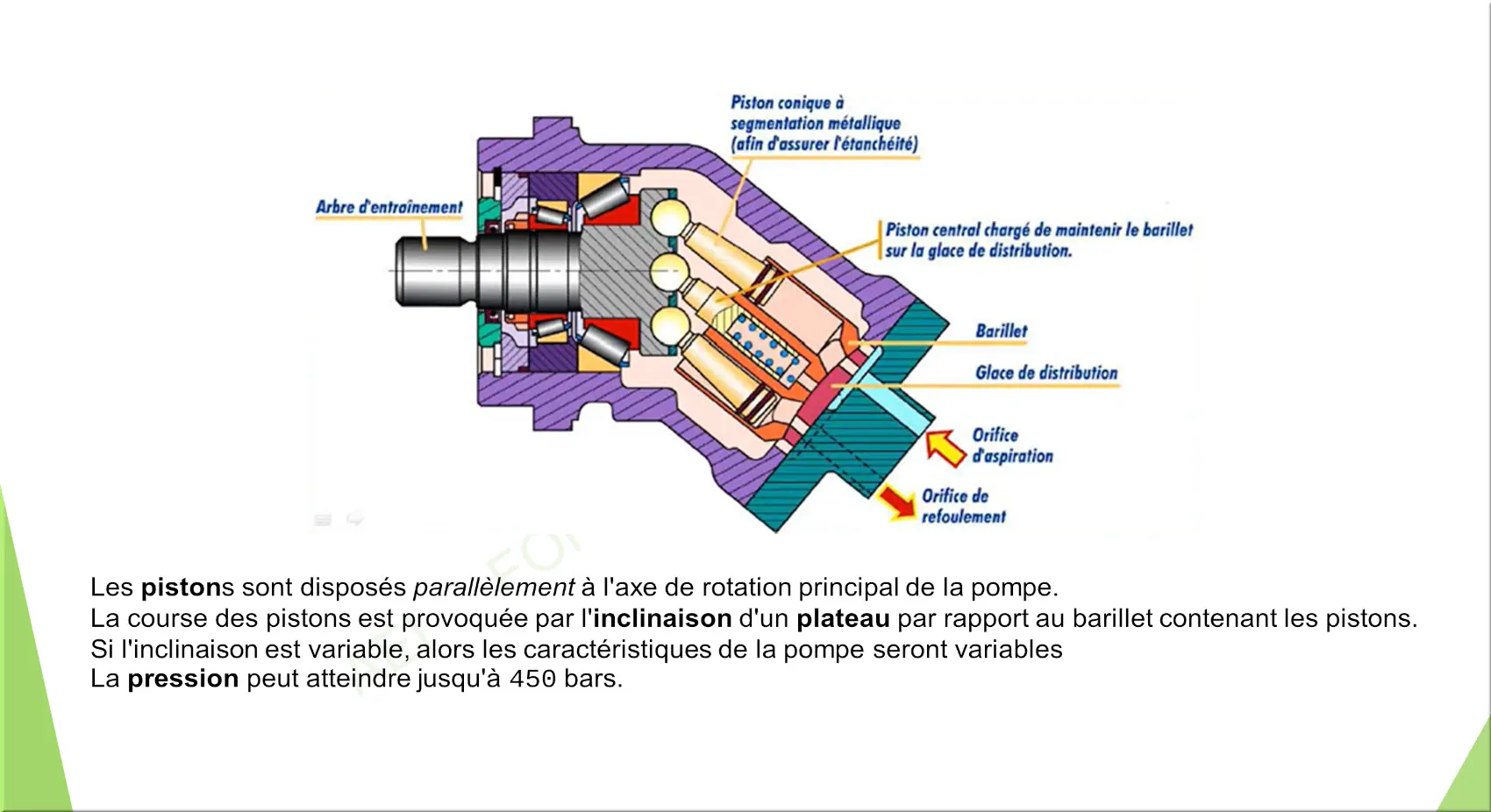 Piston conique à segmentation métallique (afin d'assurer l'étanchéité)

Arbre d'entraînement

Piston central chargé de maintenir le barillet sur la glace de distribution.

Barillet

Glace de distribution

Orifice d'aspiration

Orifice de refoulement

Les pistons sont disposés parallèlement à l'axe de rotation principal de la pompe.
La course des pistons est provoquée par l'inclinaison d'un plateau par rapport au barillet contenant les pistons.
Si l'inclinaison est variable, alors les caractéristiques de la pompe seront variables
La pression peut atteindre jusqu'à 450 bars.